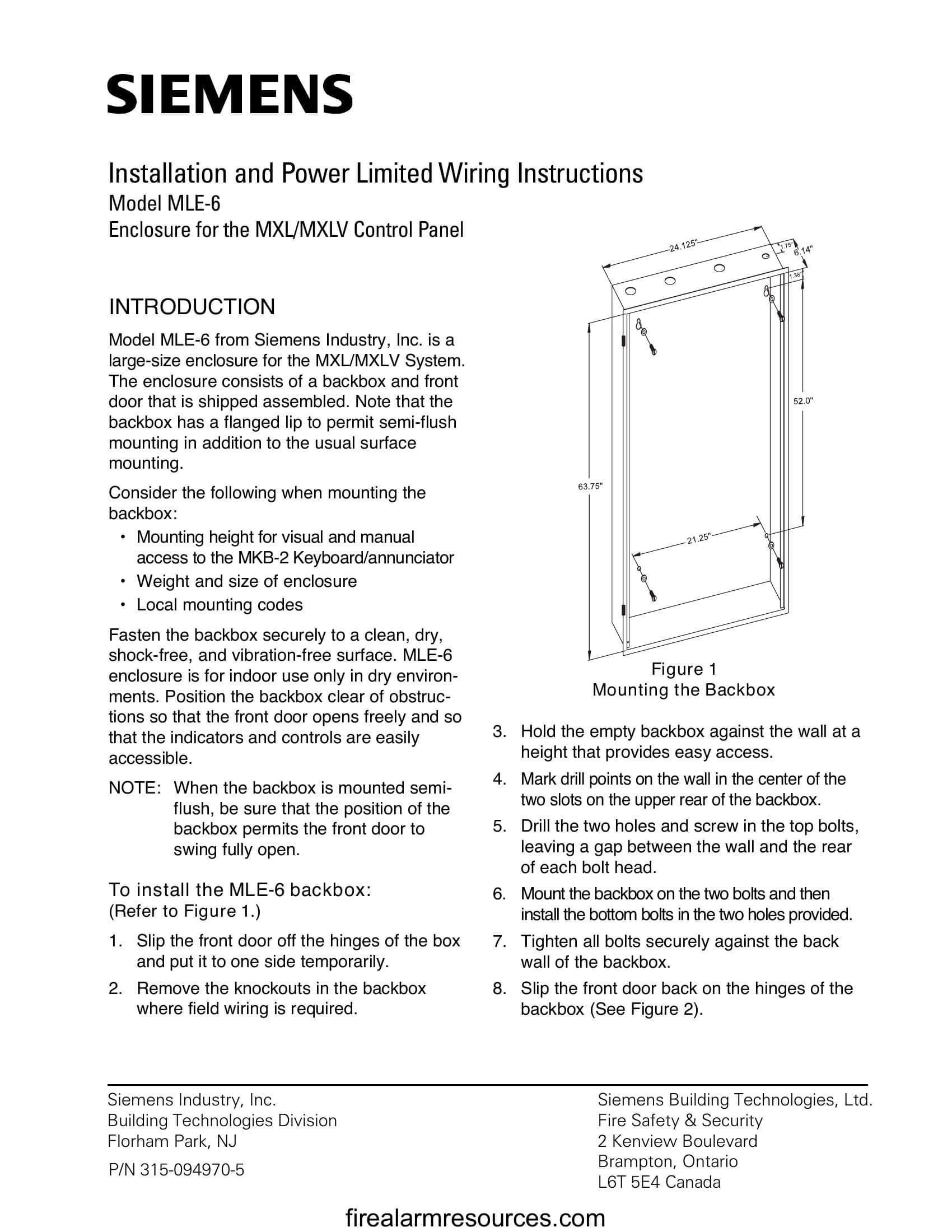 SIEMENS

Installation and Power Limited Wiring Instructions
Model MLE-6
Enclosure for the MXL/MXLV Control Panel

INTRODUCTION

Model MLE-6 from Siemens Industry, Inc. is a large-size enclosure for the MXL/MXLV System. The enclosure consists of a backbox and front door that is shipped assembled. Note that the backbox has a flanged lip to permit semi-flush mounting in addition to the usual surface mounting.

Consider the following when mounting the backbox:
• Mounting height for visual and manual access to the MKB-2 Keyboard/annunciator
• Weight and size of enclosure
• Local mounting codes

Fasten the backbox securely to a clean, dry, shock-free, and vibration-free surface. MLE-6 enclosure is for indoor use only in dry environments. Position the backbox clear of obstructions so that the front door opens freely and so that the indicators and controls are easily accessible.

NOTE: When the backbox is mounted semi-flush, be sure that the position of the backbox permits the front door to swing fully open.

To install the MLE-6 backbox:
(Refer to Figure 1.)

1. Slip the front door off the hinges of the box and put it to one side temporarily.
2. Remove the knockouts in the backbox where field wiring is required.

24.125"
1.75"
6.14"
1.38"
52.0"
63.75"
21.25"

Figure 1
Mounting the Backbox

3. Hold the empty backbox against the wall at a height that provides easy access.
4. Mark drill points on the wall in the center of the two slots on the upper rear of the backbox.
5. Drill the two holes and screw in the top bolts, leaving a gap between the wall and the rear of each bolt head.
6. Mount the backbox on the two bolts and then install the bottom bolts in the two holes provided.
7. Tighten all bolts securely against the back wall of the backbox.
8. Slip the front door back on the hinges of the backbox (See Figure 2).

Siemens Industry, Inc.
Building Technologies Division
Florham Park, NJ

P/N 315-094970-5

Siemens Building Technologies, Ltd.
Fire Safety & Security
2 Kenview Boulevard
Brampton, Ontario
L6T 5E4 Canada

firealarmresources.com