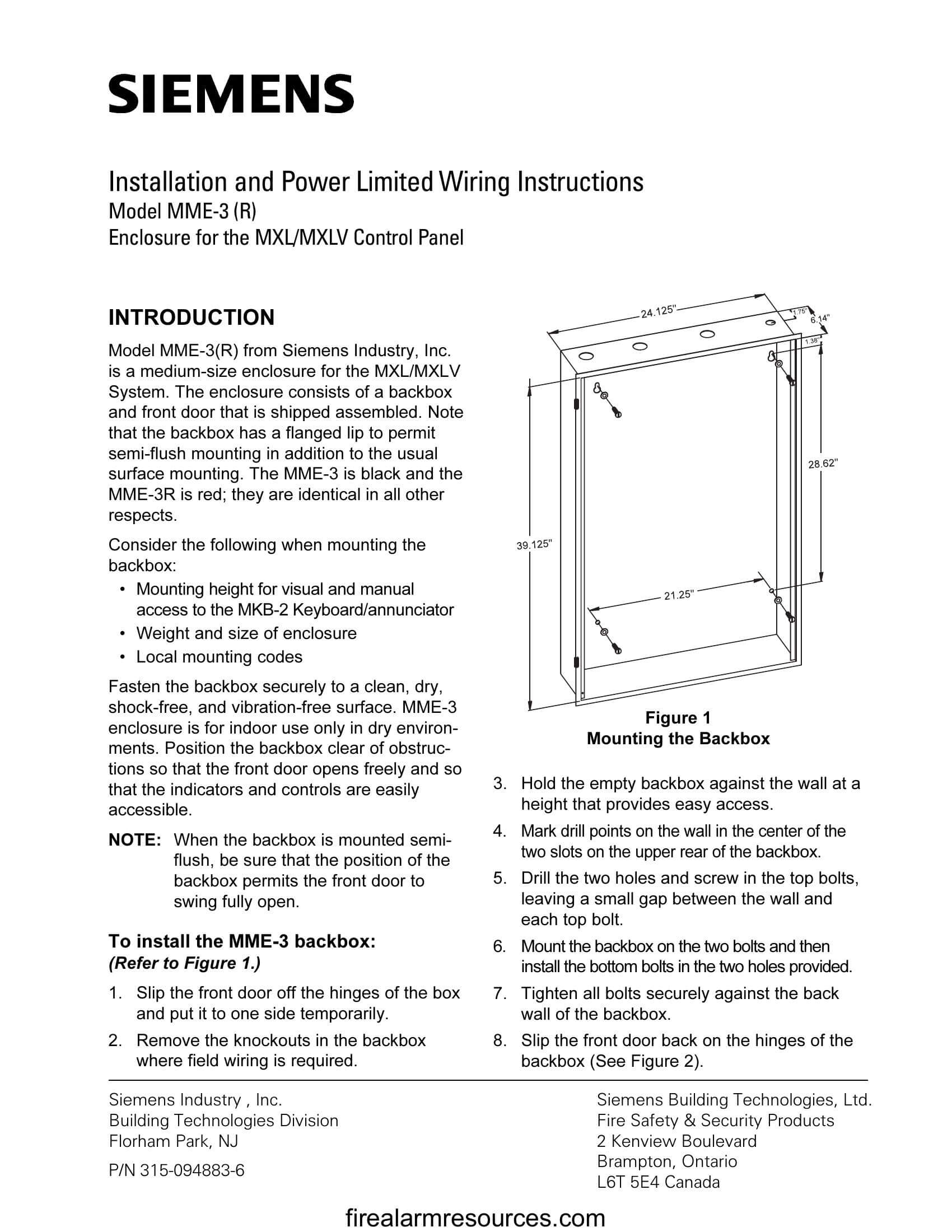 SIEMENS

Installation and Power Limited Wiring Instructions
Model MME-3 (R)
Enclosure for the MXL/MXLV Control Panel

INTRODUCTION

Model MME-3(R) from Siemens Industry, Inc. is a medium-size enclosure for the MXL/MXLV System. The enclosure consists of a backbox and front door that is shipped assembled. Note that the backbox has a flanged lip to permit semi-flush mounting in addition to the usual surface mounting. The MME-3 is black and the MME-3R is red; they are identical in all other respects.

Consider the following when mounting the backbox:
• Mounting height for visual and manual access to the MKB-2 Keyboard/annunciator
• Weight and size of enclosure
• Local mounting codes

Fasten the backbox securely to a clean, dry, shock-free, and vibration-free surface. MME-3 enclosure is for indoor use only in dry environments. Position the backbox clear of obstructions so that the front door opens freely and so that the indicators and controls are easily accessible.

NOTE: When the backbox is mounted semi-flush, be sure that the position of the backbox permits the front door to swing fully open.

To install the MME-3 backbox:
(Refer to Figure 1.)

1. Slip the front door off the hinges of the box and put it to one side temporarily.
2. Remove the knockouts in the backbox where field wiring is required.

24.125"
1.75"
6.14"
1.38"
28.62"
39.125"
21.25"

Figure 1
Mounting the Backbox

3. Hold the empty backbox against the wall at a height that provides easy access.
4. Mark drill points on the wall in the center of the two slots on the upper rear of the backbox.
5. Drill the two holes and screw in the top bolts, leaving a small gap between the wall and each top bolt.
6. Mount the backbox on the two bolts and then install the bottom bolts in the two holes provided.
7. Tighten all bolts securely against the back wall of the backbox.
8. Slip the front door back on the hinges of the backbox (See Figure 2).

Siemens Industry , Inc.
Building Technologies Division
Florham Park, NJ

P/N 315-094883-6

Siemens Building Technologies, Ltd.
Fire Safety & Security Products
2 Kenview Boulevard
Brampton, Ontario
L6T 5E4 Canada

firealarmresources.com